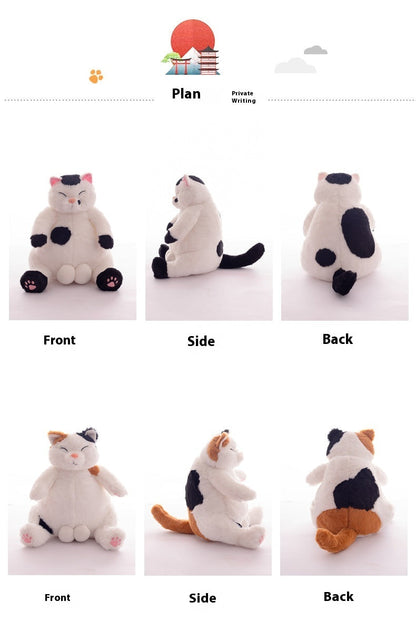 Plan

Private
Writing

Front

Side

Back

Front

Side

Back